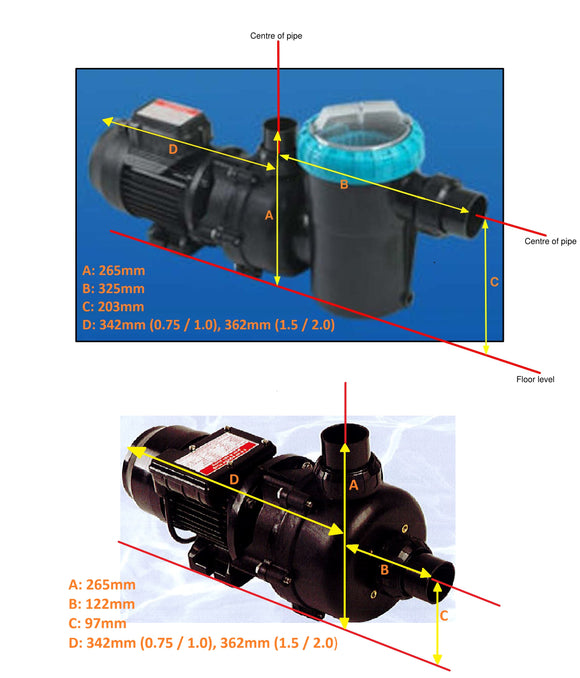 Centre of pipe

D

B

A

Centre of pipe

C

A: 265mm
B: 325mm
C: 203mm
D: 342mm (0.75 / 1.0), 362mm (1.5 / 2.0)

Floor level

D

A

B

C

A: 265mm
B: 122mm
C: 97mm
D: 342mm (0.75 / 1.0), 362mm (1.5 / 2.0)